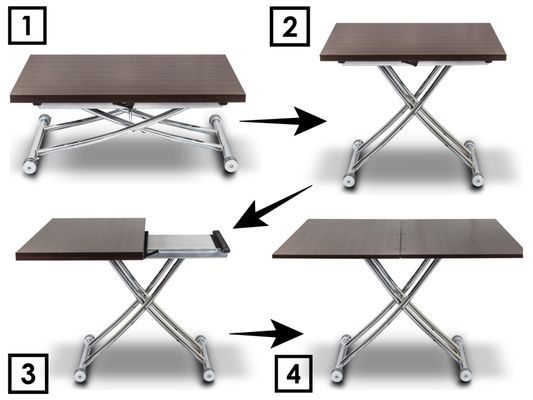 1

2

3

4